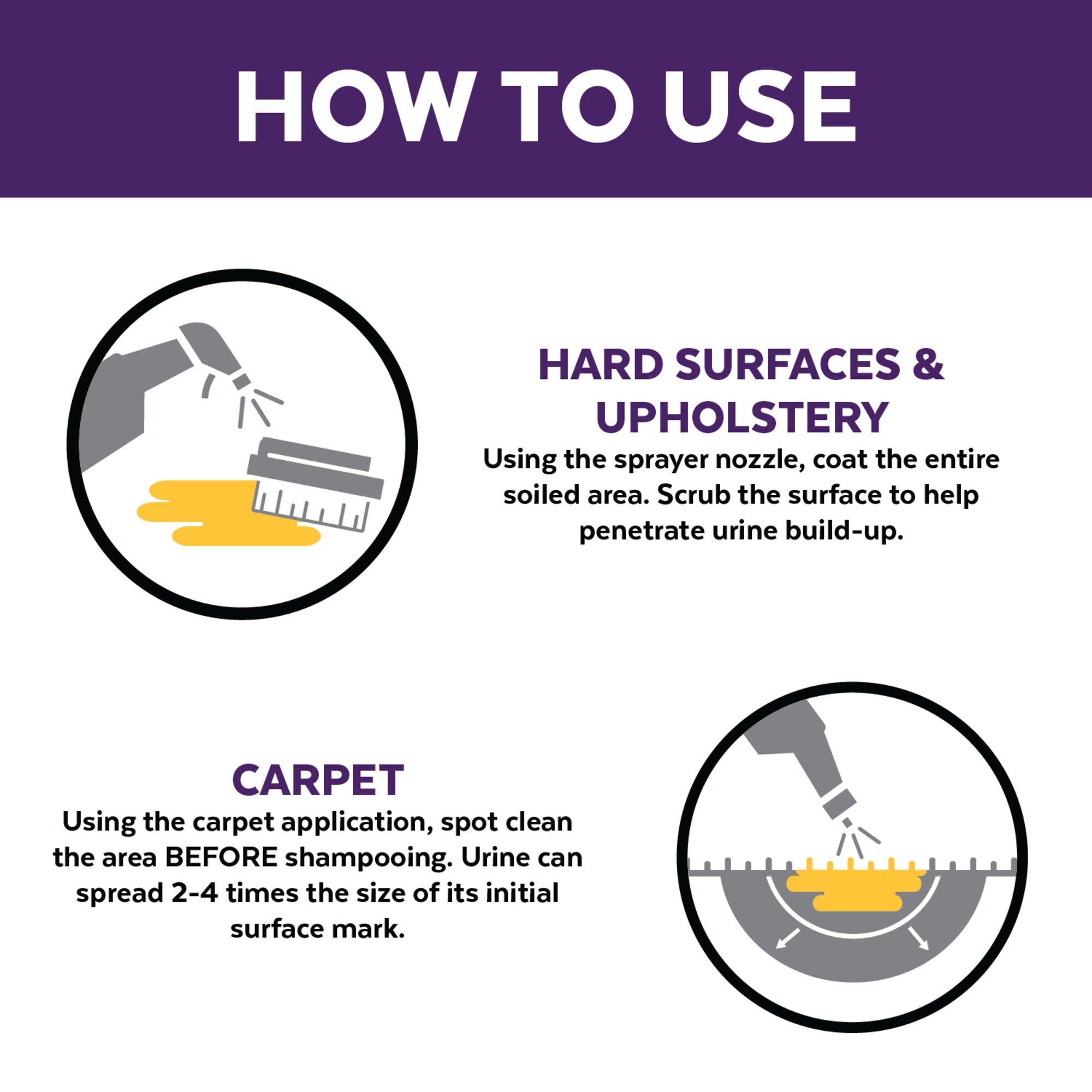 HOW TO USE

HARD SURFACES & UPHOLSTERY

Using the sprayer nozzle, coat the entire soiled area. Scrub the surface to help penetrate urine build-up.

CARPET

Using the carpet application, spot clean the area BEFORE shampooing. Urine can spread 2-4 times the size of its initial surface mark.